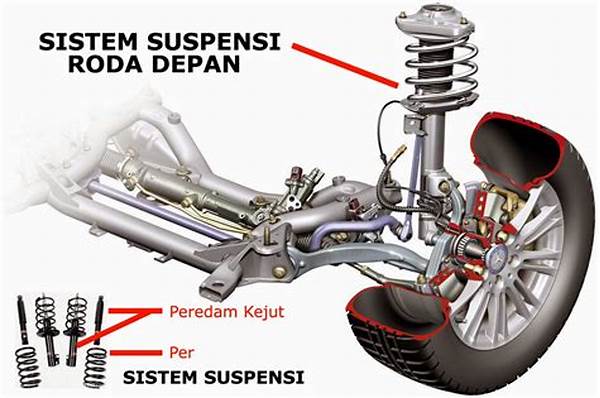 SISTEM SUSPENSI RODA DEPAN

Peredam Kejut

Per

SISTEM SUSPENSI