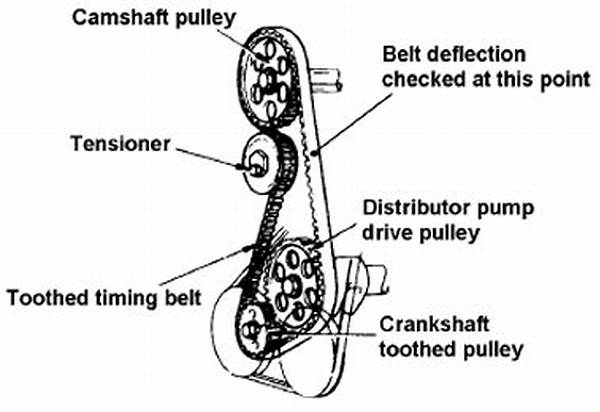 Camshaft pulley

Belt deflection checked at this point

Tensioner

Distributor pump drive pulley

Toothed timing belt

Crankshaft toothed pulley