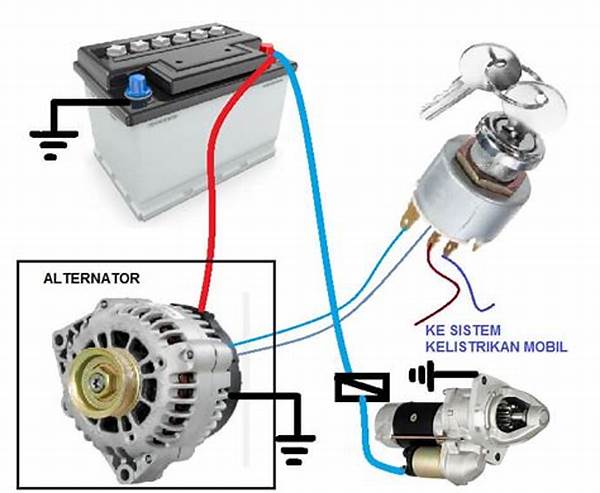 ALTERNATOR

KE SISTEM
KELISTRIKAN MOBIL